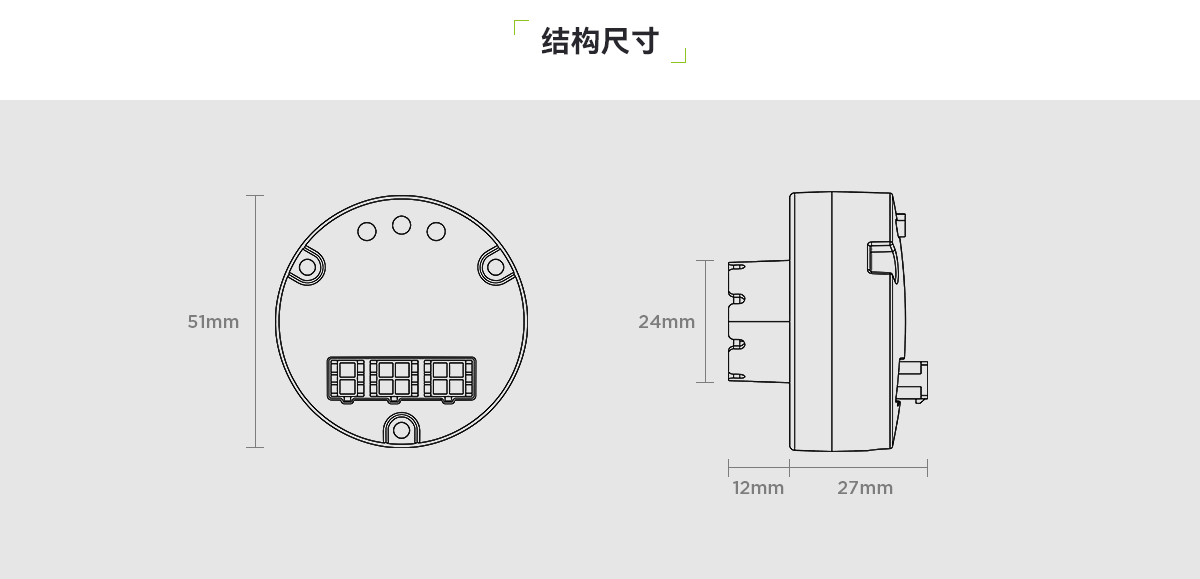 结构尺寸

51mm

24mm

12mm

27mm